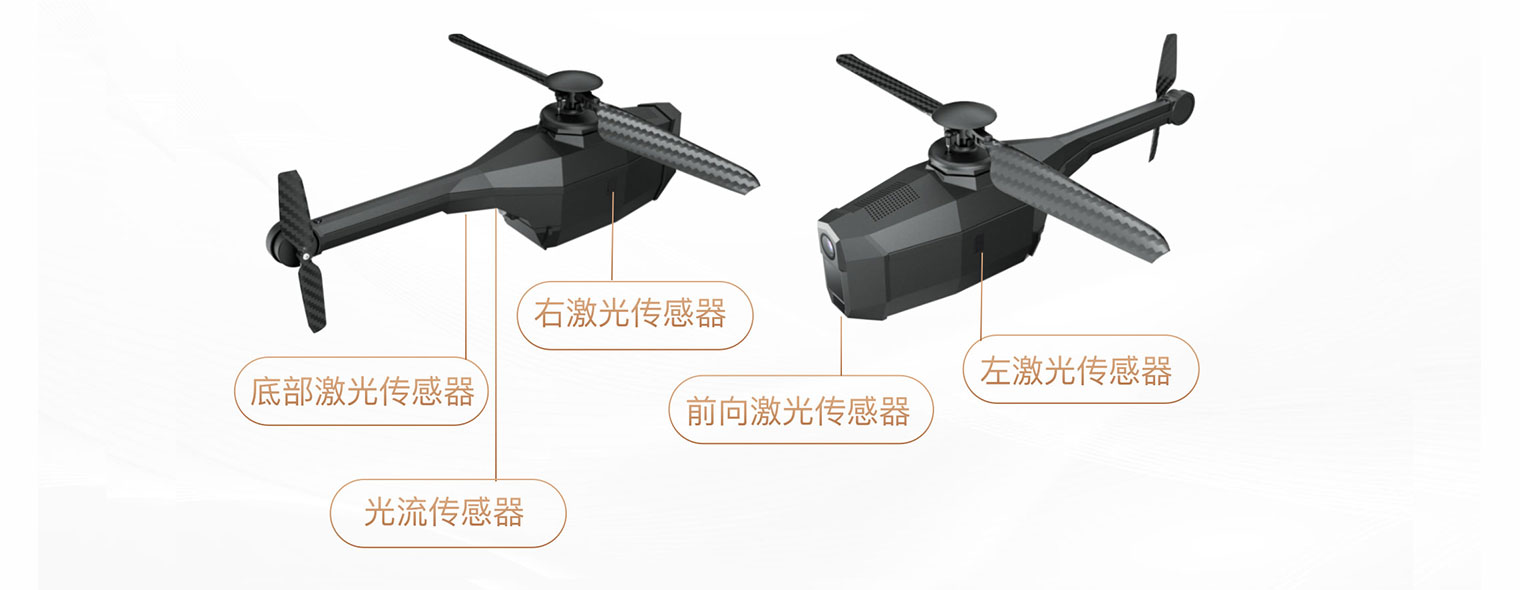 右激光传感器

底部激光传感器

光流传感器

前向激光传感器

左激光传感器